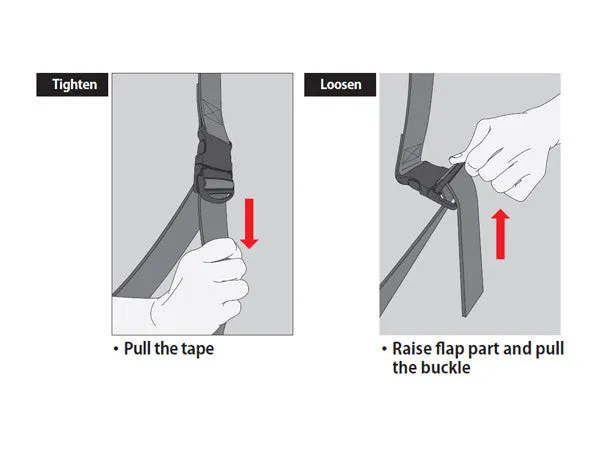 Tighten

• Pull the tape

Loosen

• Raise flap part and pull the buckle